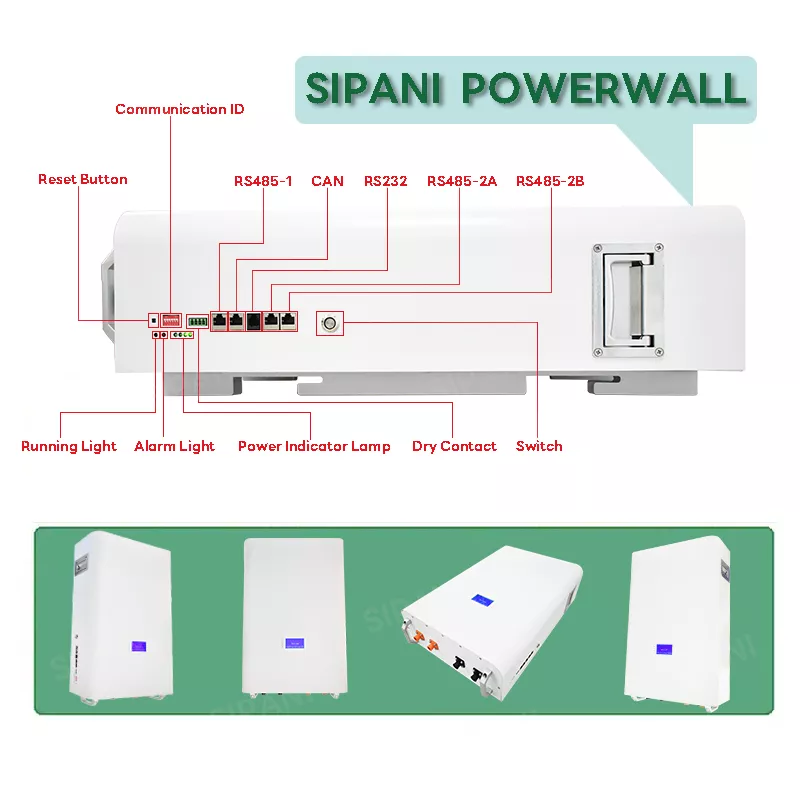 SIPANI POWERWALL

Communication ID

Reset Button

RS485-1 CAN RS232 RS485-2A RS485-2B

Running Light Alarm Light Power Indicator Lamp Dry Contact Switch

SIPANI

SIPANI